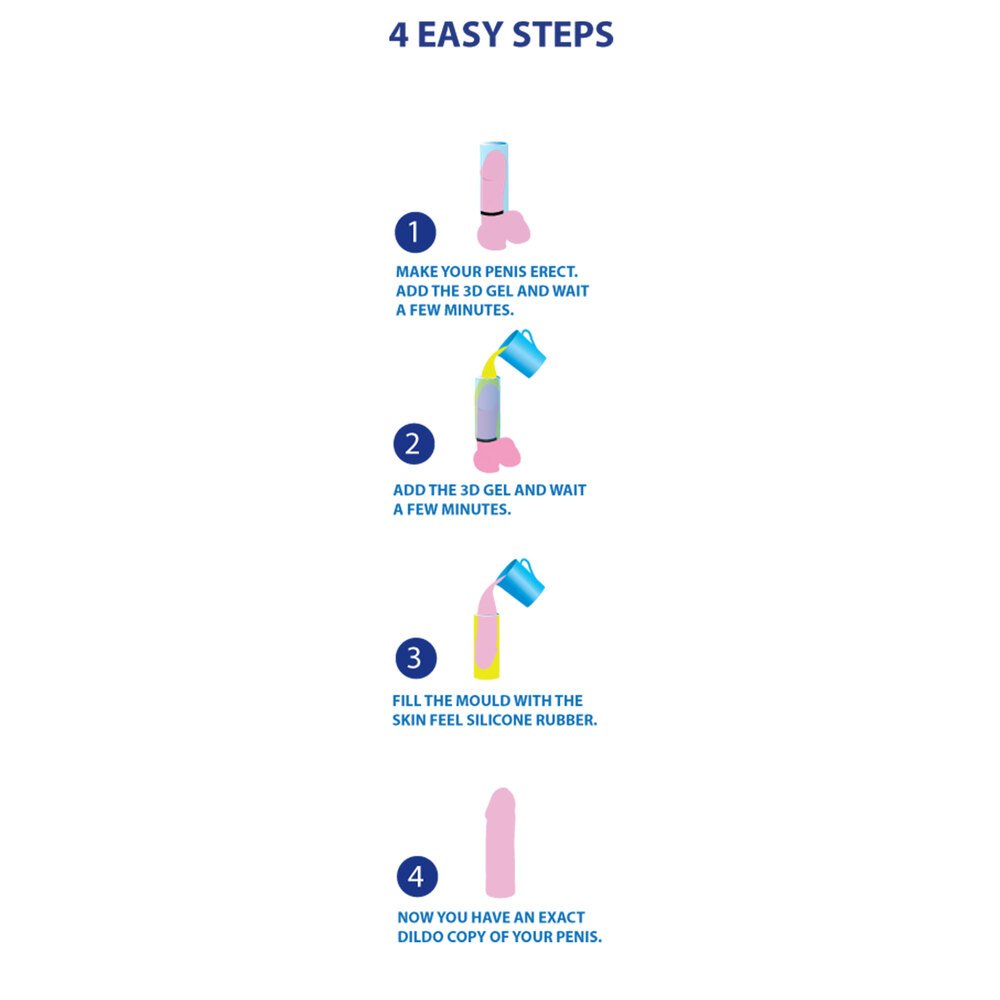 4 EASY STEPS

1

MAKE YOUR PENIS ERECT. ADD THE 3D GEL AND WAIT A FEW MINUTES.

2

ADD THE 3D GEL AND WAIT A FEW MINUTES.

3

FILL THE MOULD WITH THE SKIN FEEL SILICONE RUBBER.

4

NOW YOU HAVE AN EXACT DILDO COPY OF YOUR PENIS.